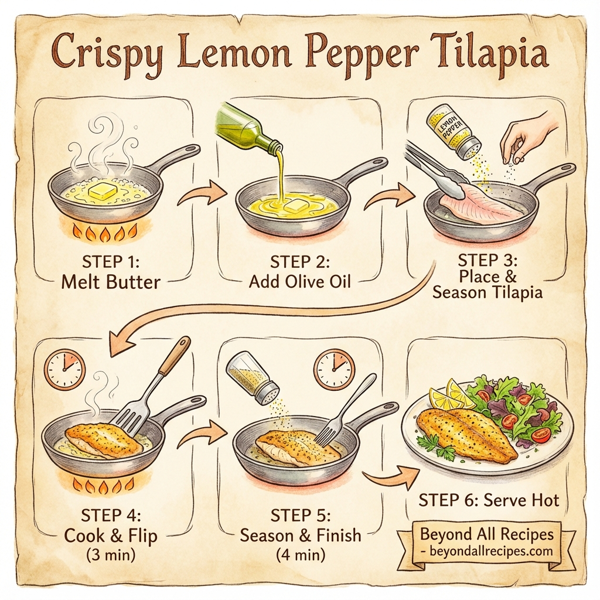 Crispy Lemon Pepper Tilapia

STEP 1:
Melt Butter

STEP 2:
Add Olive Oil

LEMON PEPPER

STEP 3:
Place &
Season Tilapia

STEP 4:
Cook & Flip
(3 min)

STEP 5:
Season & Finish
(4 min)

STEP 6: Serve Hot

Beyond All Recipes
- beyondallrecipes.com