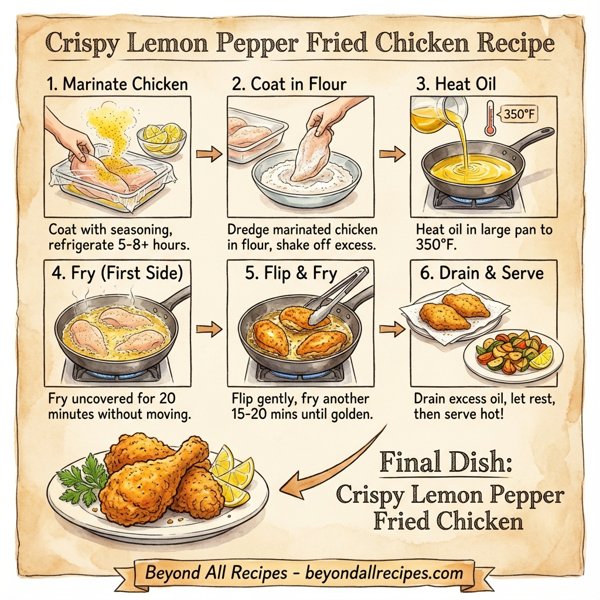 Crispy Lemon Pepper Fried Chicken Recipe

1. Marinate Chicken

Coat with seasoning, refrigerate 5-8+ hours.

2. Coat in Flour

Dredge marinated chicken in flour, shake off excess.

3. Heat Oil

350°F

Heat oil in large pan to 350°F.

4. Fry (First Side)

Fry uncovered for 20 minutes without moving.

5. Flip & Fry

Flip gently, fry another 15-20 mins until golden.

6. Drain & Serve

Drain excess oil, let rest, then serve hot!

Final Dish:
Crispy Lemon Pepper Fried Chicken

Beyond All Recipes - beyondallrecipes.com