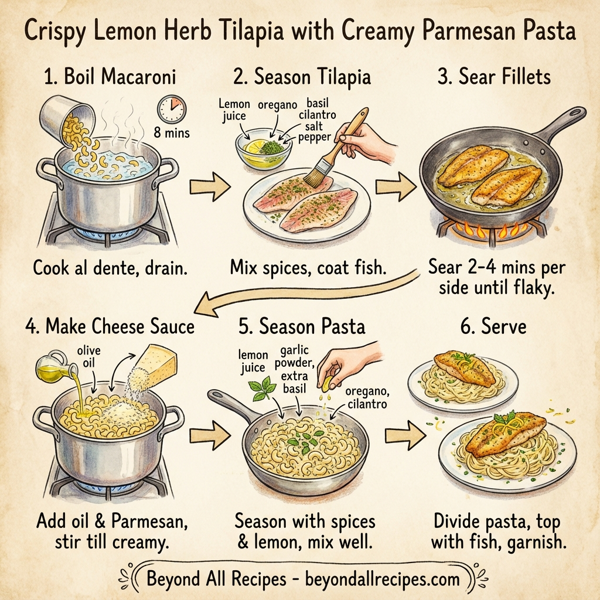 Crispy Lemon Herb Tilapia with Creamy Parmesan Pasta

1. Boil Macaroni

8 mins

Cook al dente, drain.

2. Season Tilapia

Lemon juice

oregano

basil

cilantro

salt

pepper

Mix spices, coat fish.

3. Sear Fillets

Sear 2-4 mins per side until flaky.

4. Make Cheese Sauce

olive oil

Add oil & Parmesan, stir till creamy.

5. Season Pasta

lemon juice

garlic powder, extra basil

oregano, cilantro

Season with spices & lemon, mix well.

6. Serve

Divide pasta, top with fish, garnish.

Beyond All Recipes - beyondallrecipes.com