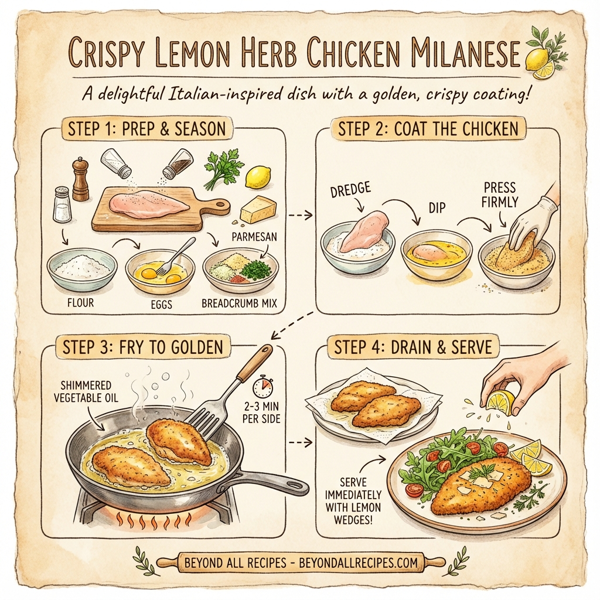 CRISPY LEMON HERB CHICKEN MILANESE

A delightful Italian-inspired dish with a golden, crispy coating!

STEP 1: PREP & SEASON

PARMESAN

FLOUR

EGGS

BREADCRUMB MIX

STEP 2: COAT THE CHICKEN

DREDGE

DIP

PRESS FIRMLY

STEP 3: FRY TO GOLDEN

SHIMMERED VEGETABLE OIL

2-3 MIN PER SIDE

STEP 4: DRAIN & SERVE

SERVE IMMEDIATELY WITH LEMON WEDGES!

BEYOND ALL RECIPES - BEYONDALLRECIPES.COM