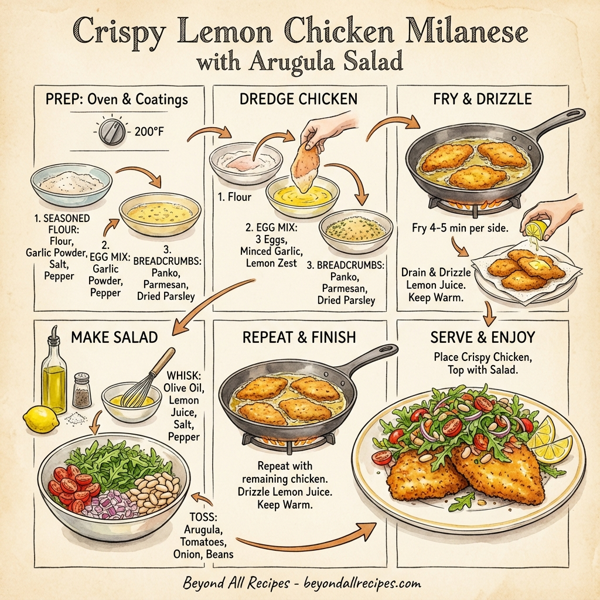 Crispy Lemon Chicken Milanese
with Arugula Salad

PREP: Oven & Coatings

200°F

1. SEASONED FLOUR: Flour, Garlic Powder, Salt, Pepper

2. EGG MIX: Garlic Powder, Pepper

3. BREADCRUMBS: Panko, Parmesan, Dried Parsley

DREDGE CHICKEN

1. Flour

2. EGG MIX: 3 Eggs, Minced Garlic, Lemon Zest

3. BREADCRUMBS: Panko, Parmesan, Dried Parsley

FRY & DRIZZLE

Fry 4-5 min per side.

Drain & Drizzle Lemon Juice. Keep Warm.

MAKE SALAD

WHISK: Olive Oil, Lemon Juice, Salt, Pepper

TOSS: Arugula, Tomatoes, Onion, Beans

REPEAT & FINISH

Repeat with remaining chicken. Drizzle Lemon Juice. Keep Warm.

SERVE & ENJOY

Place Crispy Chicken, Top with Salad.

Beyond All Recipes - beyondallrecipes.com