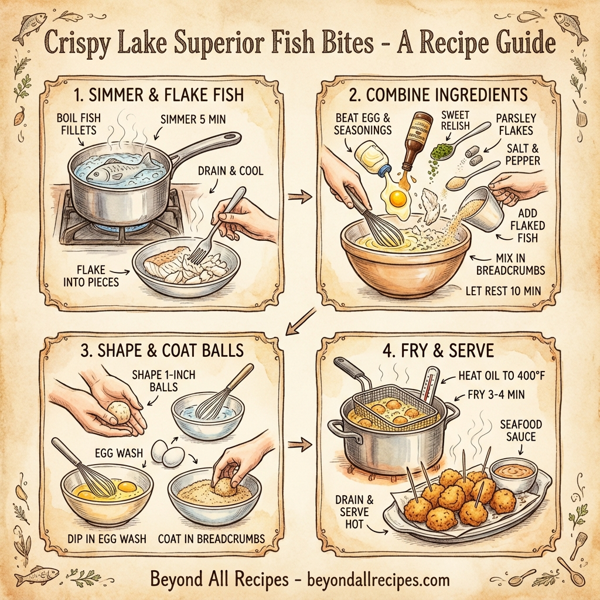 Crispy Lake Superior Fish Bites - A Recipe Guide

1. SIMMER & FLAKE FISH

BOIL FISH FILLETS

SIMMER 5 MIN

DRAIN & COOL

FLAKE INTO PIECES

2. COMBINE INGREDIENTS

BEAT EGG & SEASONINGS

SWEET RELISH

PARSLEY FLAKES

SALT & PEPPER

ADD FLAKED FISH

MIX IN BREADCRUMBS

LET REST 10 MIN

3. SHAPE & COAT BALLS

SHAPE 1-INCH BALLS

EGG WASH

DIP IN EGG WASH

COAT IN BREADCRUMBS

4. FRY & SERVE

HEAT OIL TO 400°F

FRY 3-4 MIN

SEAFOOD SAUCE

DRAIN & SERVE HOT

Beyond All Recipes - beyondallrecipes.com