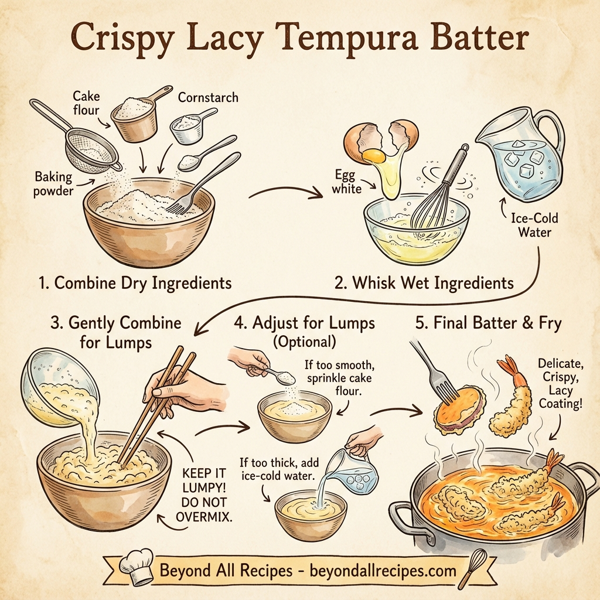 Crispy Lacy Tempura Batter

Cake flour

Cornstarch

Baking powder

1. Combine Dry Ingredients

Egg white

Ice-Cold Water

2. Whisk Wet Ingredients

3. Gently Combine for Lumps

KEEP IT LUMPY! DO NOT OVERMIX.

4. Adjust for Lumps (Optional)

If too smooth, sprinkle cake flour.

If too thick, add ice-cold water.

5. Final Batter & Fry

Delicate, Crispy, Lacy Coating!

Beyond All Recipes - beyondallrecipes.com