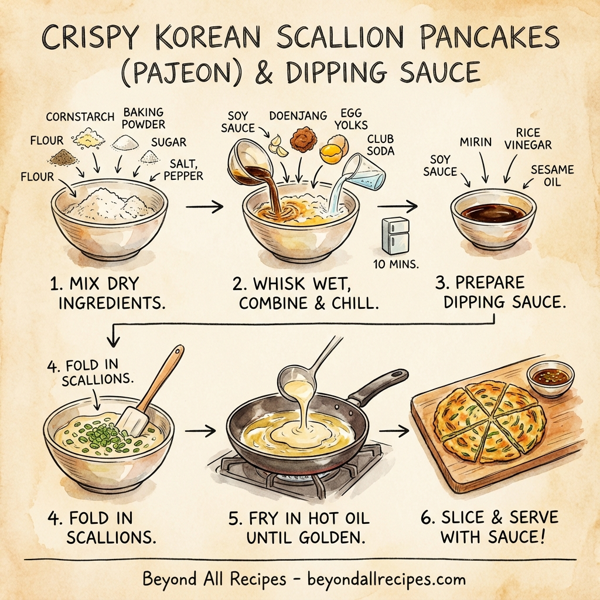 CRISPY KOREAN SCALLION PANCAKES (PAJEON) & DIPPING SAUCE

CORNSTARCH
BAKING POWDER
FLOUR
SUGAR
SALT, PEPPER
FLOUR

1. MIX DRY INGREDIENTS.

SOY SAUCE
DOENJANG
EGG YOLKS
CLUB SODA
10 MINS.

2. WHISK WET, COMBINE & CHILL.

SOY SAUCE
MIRIN
RICE VINEGAR
SESAME OIL

3. PREPARE DIPPING SAUCE.

4. FOLD IN SCALLIONS.

4. FOLD IN SCALLIONS.

5. FRY IN HOT OIL UNTIL GOLDEN.

6. SLICE & SERVE WITH SAUCE!

Beyond All Recipes - beyondallrecipes.com