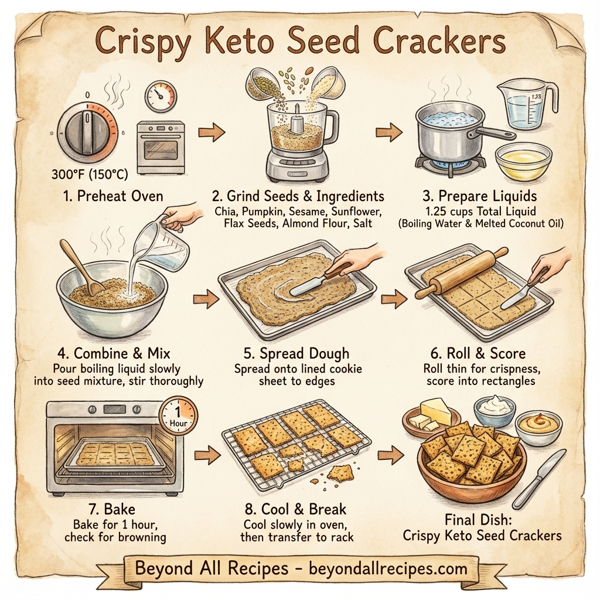 Crispy Keto Seed Crackers

0

300°F (150°C)

1. Preheat Oven

2. Grind Seeds & Ingredients
Chia, Pumpkin, Sesame, Sunflower, Flax Seeds, Almond Flour, Salt

1.25

3. Prepare Liquids
1.25 cups Total Liquid
(Boiling Water & Melted Coconut Oil)

4. Combine & Mix
Pour boiling liquid slowly into seed mixture, stir thoroughly

5. Spread Dough
Spread onto lined cookie sheet to edges

6. Roll & Score
Roll thin for crispness, score into rectangles

1 Hour

7. Bake
Bake for 1 hour, check for browning

8. Cool & Break
Cool slowly in oven, then transfer to rack

Final Dish:
Crispy Keto Seed Crackers

Beyond All Recipes - beyondallrecipes.com