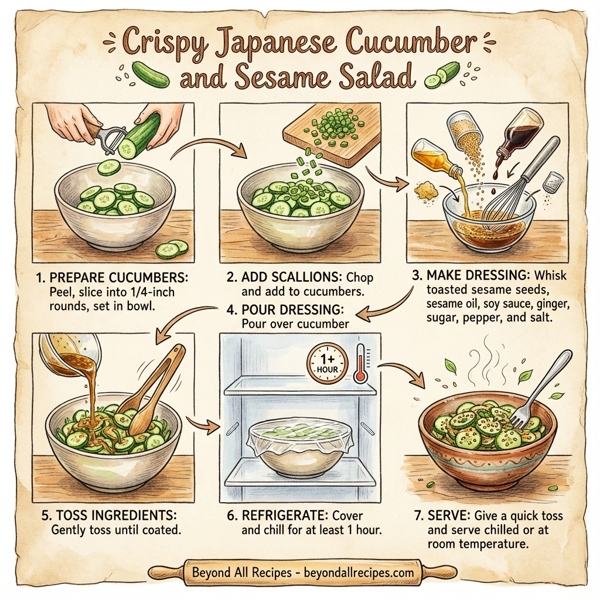 Crispy Japanese Cucumber and Sesame Salad

1. PREPARE CUCUMBERS: Peel, slice into 1/4-inch rounds, set in bowl.

2. ADD SCALLIONS: Chop and add to cucumbers.

3. MAKE DRESSING: Whisk toasted sesame seeds, sesame oil, soy sauce, ginger, sugar, pepper, and salt.

4. POUR DRESSING: Pour over cucumber

1+ HOUR

5. TOSS INGREDIENTS: Gently toss until coated.

6. REFRIGERATE: Cover and chill for at least 1 hour.

7. SERVE: Give a quick toss and serve chilled or at room temperature.

Beyond All Recipes - beyondallrecipes.com