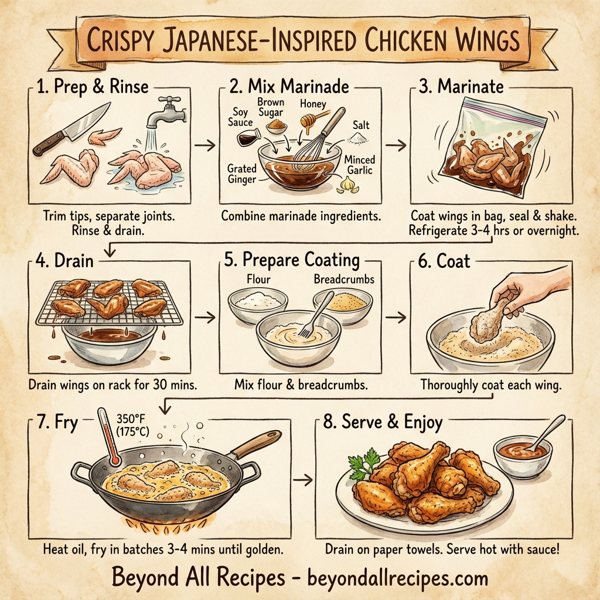 CRISPY JAPANESE-INSPIRED CHICKEN WINGS

1. Prep & Rinse

Trim tips, separate joints. Rinse & drain.

2. Mix Marinade

Soy Sauce
Brown Sugar
Honey
Salt
Grated Ginger
Minced Garlic

Combine marinade ingredients.

3. Marinate

Coat wings in bag, seal & shake. Refrigerate 3-4 hrs or overnight.

4. Drain

Drain wings on rack for 30 mins.

5. Prepare Coating

Flour
Breadcrumbs

Mix flour & breadcrumbs.

6. Coat

Thoroughly coat each wing.

7. Fry

350°F (175°C)

Heat oil, fry in batches 3-4 mins until golden.

8. Serve & Enjoy

Drain on paper towels. Serve hot with sauce!

Beyond All Recipes - beyondallrecipes.com