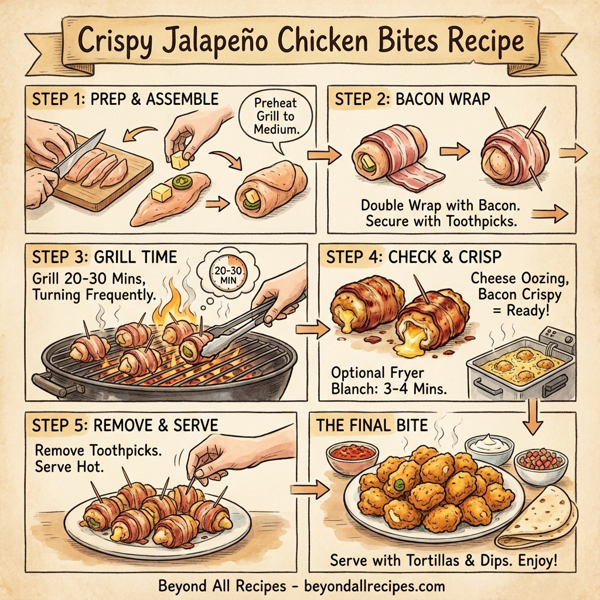 Crispy Jalapeño Chicken Bites Recipe

STEP 1: PREP & ASSEMBLE

Preheat Grill to Medium.

STEP 2: BACON WRAP

Double Wrap with Bacon. Secure with Toothpicks.

STEP 3: GRILL TIME

Grill 20-30 Mins, Turning Frequently.

20-30 MIN

STEP 4: CHECK & CRISP

Cheese Oozing, Bacon Crispy = Ready!

Optional Fryer Blanch: 3-4 Mins.

STEP 5: REMOVE & SERVE

Remove Toothpicks. Serve Hot.

THE FINAL BITE

Serve with Tortillas & Dips. Enjoy!

Beyond All Recipes - beyondallrecipes.com