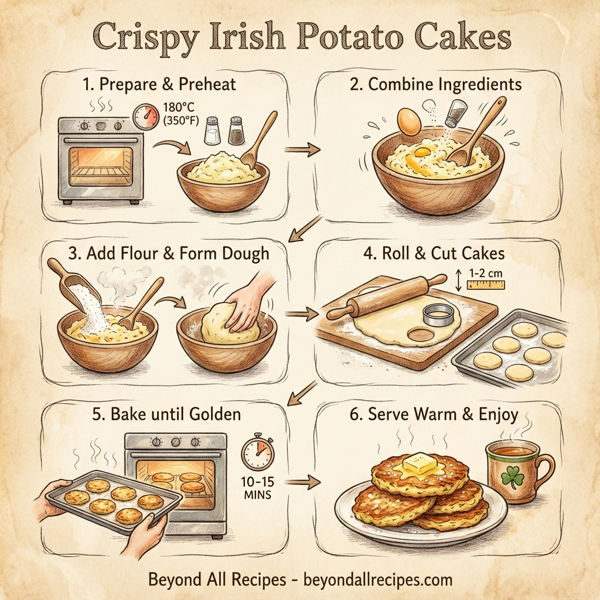 Crispy Irish Potato Cakes

1. Prepare & Preheat

180°C (350°F)

2. Combine Ingredients

3. Add Flour & Form Dough

4. Roll & Cut Cakes

1-2 cm

5. Bake until Golden

10-15 MINS

6. Serve Warm & Enjoy

Beyond All Recipes - beyondallrecipes.com