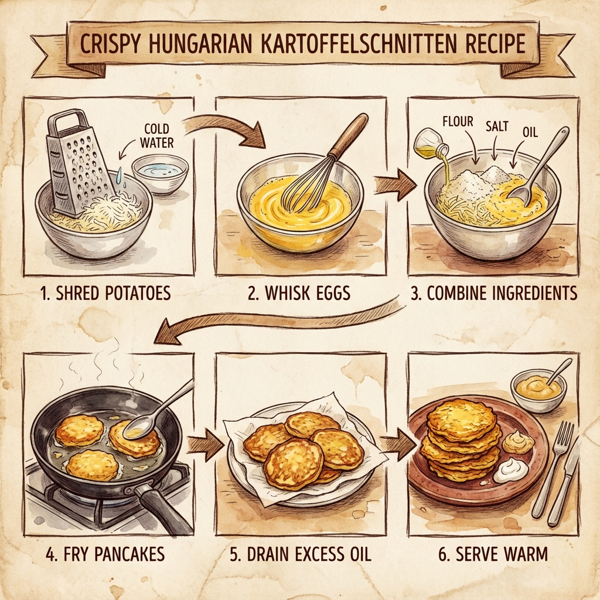 CRISPY HUNGARIAN KARTOFFELSCHNITTEN RECIPE

COLD WATER

1. SHRED POTATOES

2. WHISK EGGS

FLOUR SALT OIL

3. COMBINE INGREDIENTS

4. FRY PANCAKES

5. DRAIN EXCESS OIL

6. SERVE WARM