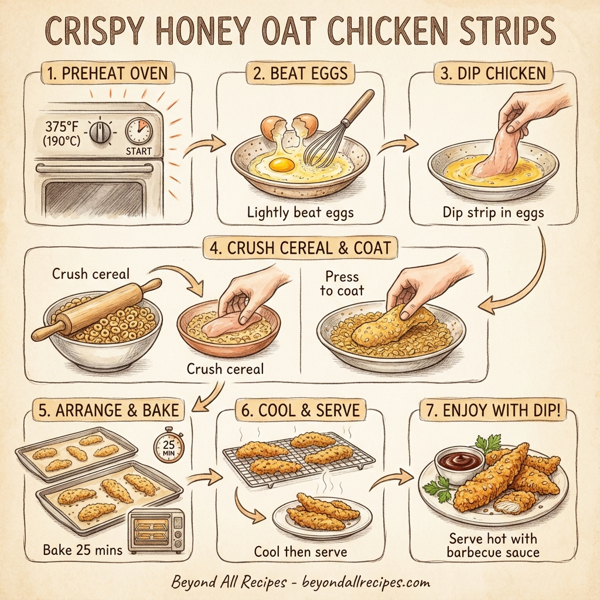 CRISPY HONEY OAT CHICKEN STRIPS

1. PREHEAT OVEN

375°F (190°C)

START

2. BEAT EGGS

Lightly beat eggs

3. DIP CHICKEN

Dip strip in eggs

4. CRUSH CEREAL & COAT

Crush cereal

Crush cereal

Press to coat

5. ARRANGE & BAKE

25 MIN

Bake 25 mins

6. COOL & SERVE

Cool then serve

7. ENJOY WITH DIP!

Serve hot with barbecue sauce

Beyond All Recipes - beyondallrecipes.com