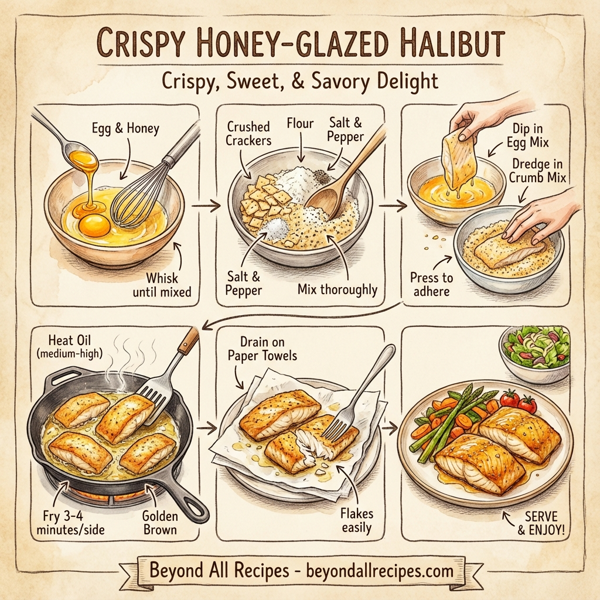 CRISPY HONEY-GLAZED HALIBUT

Crispy, Sweet, & Savory Delight

Egg & Honey

Whisk until mixed

Crushed Crackers

Flour

Salt & Pepper

Salt & Pepper

Mix thoroughly

Dip in Egg Mix

Dredge in Crumb Mix

Press to adhere

Heat Oil (medium-high)

Fry 3-4 minutes/side

Golden Brown

Drain on Paper Towels

Flakes easily

SERVE & ENJOY!

Beyond All Recipes - beyondallrecipes.com