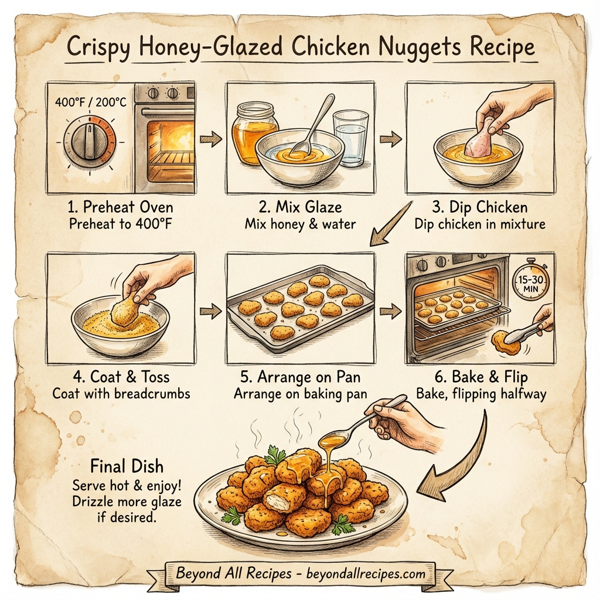 Crispy Honey-Glazed Chicken Nuggets Recipe

400°F / 200°C

1. Preheat Oven
Preheat to 400°F

2. Mix Glaze
Mix honey & water

3. Dip Chicken
Dip chicken in mixture

4. Coat & Toss
Coat with breadcrumbs

5. Arrange on Pan
Arrange on baking pan

15-30 MIN

6. Bake & Flip
Bake, flipping halfway

Final Dish
Serve hot & enjoy! Drizzle more glaze if desired.

Beyond All Recipes - beyondallrecipes.com