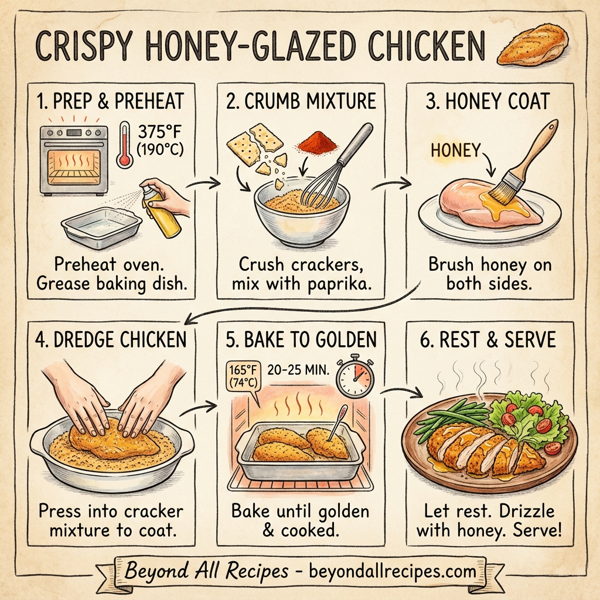 CRISPY HONEY-GLAZED CHICKEN

1. PREP & PREHEAT

375°F (190°C)

Preheat oven. Grease baking dish.

2. CRUMB MIXTURE

Crush crackers, mix with paprika.

3. HONEY COAT

HONEY

Brush honey on both sides.

4. DREDGE CHICKEN

Press into cracker mixture to coat.

5. BAKE TO GOLDEN

165°F (74°C)

20-25 MIN.

Bake until golden & cooked.

6. REST & SERVE

Let rest. Drizzle with honey. Serve!

Beyond All Recipes - beyondallrecipes.com