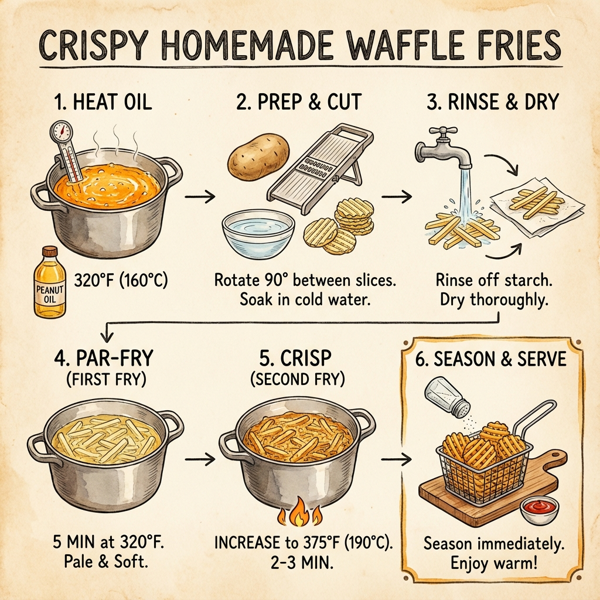 CRISPY HOMEMADE WAFFLE FRIES

1. HEAT OIL

PEANUT OIL

320°F (160°C)

2. PREP & CUT

Rotate 90° between slices. Soak in cold water.

3. RINSE & DRY

Rinse off starch. Dry thoroughly.

4. PAR-FRY (FIRST FRY)

5 MIN at 320°F. Pale & Soft.

5. CRISP (SECOND FRY)

INCREASE to 375°F (190°C). 2-3 MIN.

6. SEASON & SERVE

Season immediately. Enjoy warm!