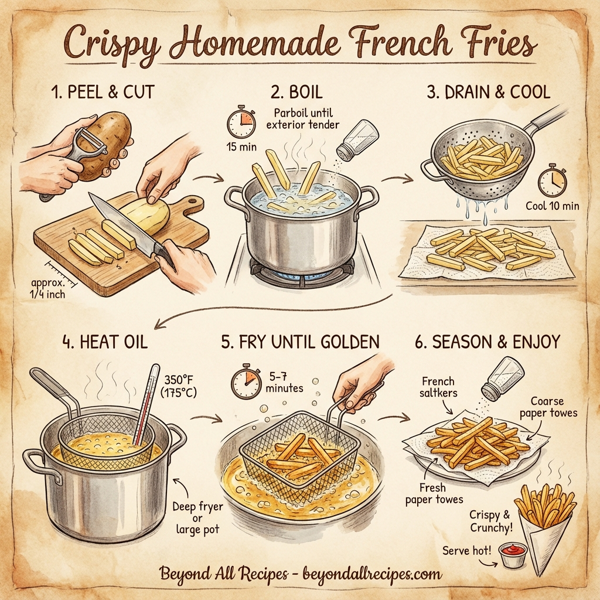 Crispy Homemade French Fries

1. PEEL & CUT

approx. 1/4 inch

2. BOIL

15 min

Parboil until exterior tender

3. DRAIN & COOL

Cool 10 min

4. HEAT OIL

350°F (175°C)

Deep fryer or large pot

5. FRY UNTIL GOLDEN

5-7 minutes

6. SEASON & ENJOY

French saltkers

Coarse paper towes

Fresh paper towes

Crispy & Crunchy!

Serve hot!

Beyond All Recipes - beyondallrecipes.com