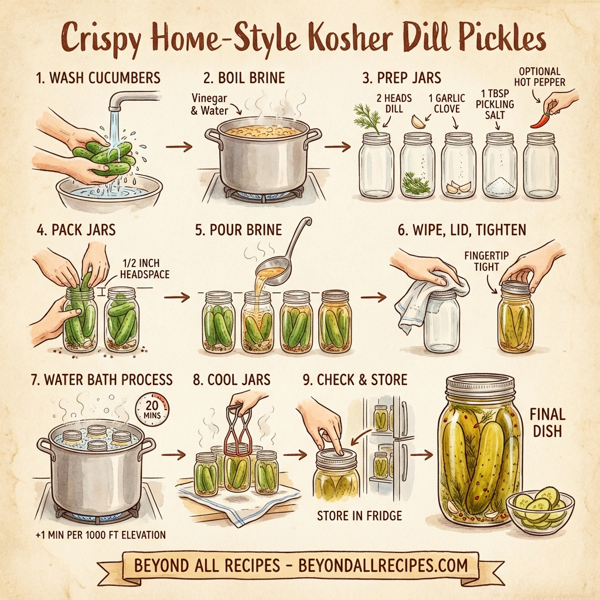 Crispy Home-Style Kosher Dill Pickles

1. WASH CUCUMBERS

2. BOIL BRINE

Vinegar & Water

3. PREP JARS

2 HEADS DILL

1 GARLIC CLOVE

1 TBSP PICKLING SALT

OPTIONAL HOT PEPPER

4. PACK JARS

1/2 INCH HEADSPACE

5. POUR BRINE

6. WIPE, LID, TIGHTEN

FINGERTIP TIGHT

7. WATER BATH PROCESS

20 MINS

+1 MIN PER 1000 FT ELEVATION

8. COOL JARS

9. CHECK & STORE

STORE IN FRIDGE

FINAL DISH

BEYOND ALL RECIPES - BEYONDALLRECIPES.COM