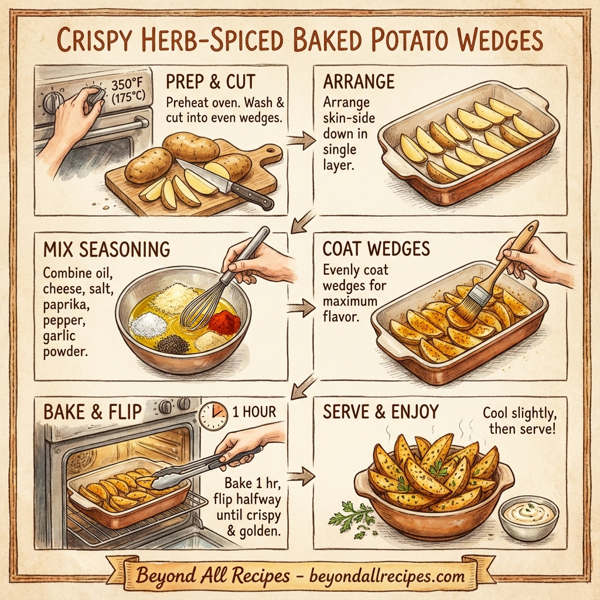 CRISPY HERB-SPICED BAKED POTATO WEDGES

350°F (175°C)

PREP & CUT
Preheat oven. Wash & cut into even wedges.

ARRANGE
Arrange skin-side down in single layer.

MIX SEASONING
Combine oil, cheese, salt, paprika, pepper, garlic powder.

COAT WEDGES
Evenly coat wedges for maximum flavor.

BAKE & FLIP
1 HOUR
Bake 1 hr, flip halfway until crispy & golden.

SERVE & ENJOY
Cool slightly, then serve!

Beyond All Recipes - beyondallrecipes.com