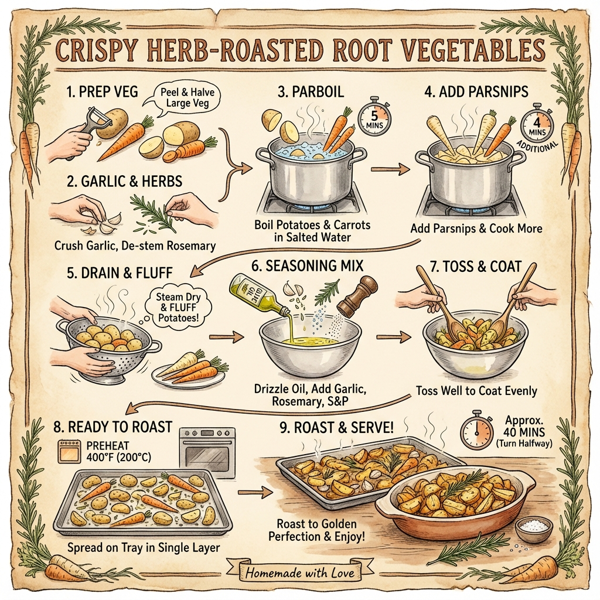 CRISPY HERB-ROASTED ROOT VEGETABLES

1. PREP VEG

Peel & Halve Large Veg

2. GARLIC & HERBS

Crush Garlic, De-stem Rosemary

3. PARBOIL

5 MINS

Boil Potatoes & Carrots in Salted Water

4. ADD PARSNIPS

4 MINS ADDITIONAL

Add Parsnips & Cook More

5. DRAIN & FLUFF

Steam Dry & FLUFF Potatoes!

6. SEASONING MIX

OLIVE OIL

Drizzle Oil, Add Garlic, Rosemary, S&P

7. TOSS & COAT

Toss Well to Coat Evenly

8. READY TO ROAST

PREHEAT 400°F (200°C)

Spread on Tray in Single Layer

9. ROAST & SERVE!

Approx. 40 MINS (Turn Halfway)

Roast to Golden Perfection & Enjoy!

Homemade with Love