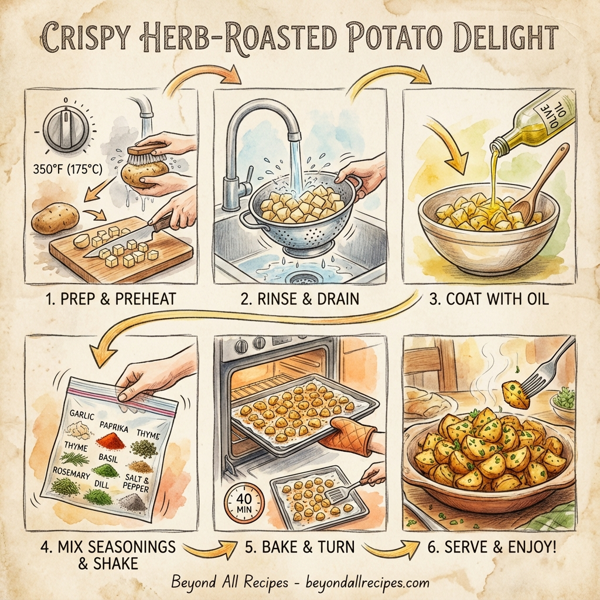 CRISPY HERB-ROASTED POTATO DELIGHT

350°F (175°C)

1. PREP & PREHEAT

2. RINSE & DRAIN

OLIVE OIL

3. COAT WITH OIL

GARLIC
PAPRIKA
THYME
THYME
BASIL
ROSEMARY
DILL
SALT & PEPPER

4. MIX SEASONINGS & SHAKE

40 MIN

5. BAKE & TURN

6. SERVE & ENJOY!

Beyond All Recipes - beyondallrecipes.com