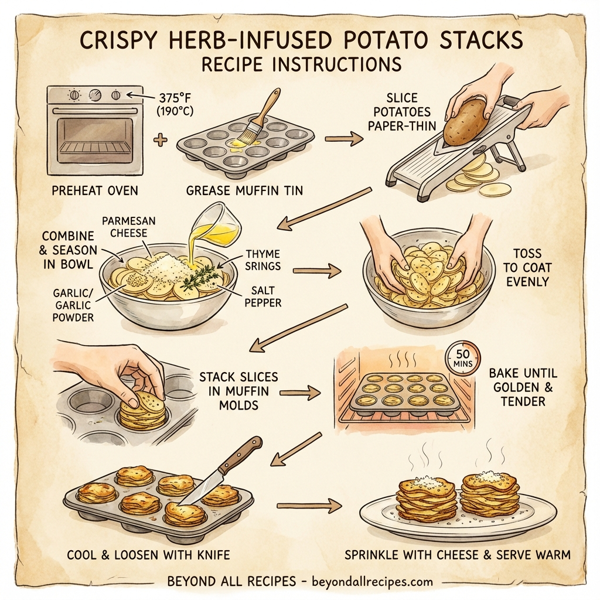 CRISPY HERB-INFUSED POTATO STACKS
RECIPE INSTRUCTIONS

375°F (190°C)

PREHEAT OVEN

GREASE MUFFIN TIN

SLICE POTATOES PAPER-THIN

COMBINE & SEASON IN BOWL

PARMESAN CHEESE

THYME SRINGS

GARLIC/ GARLIC POWDER

SALT PEPPER

TOSS TO COAT EVENLY

STACK SLICES IN MUFFIN MOLDS

50 MINS

BAKE UNTIL GOLDEN & TENDER

COOL & LOOSEN WITH KNIFE

SPRINKLE WITH CHEESE & SERVE WARM

BEYOND ALL RECIPES - beyondallrecipes.com