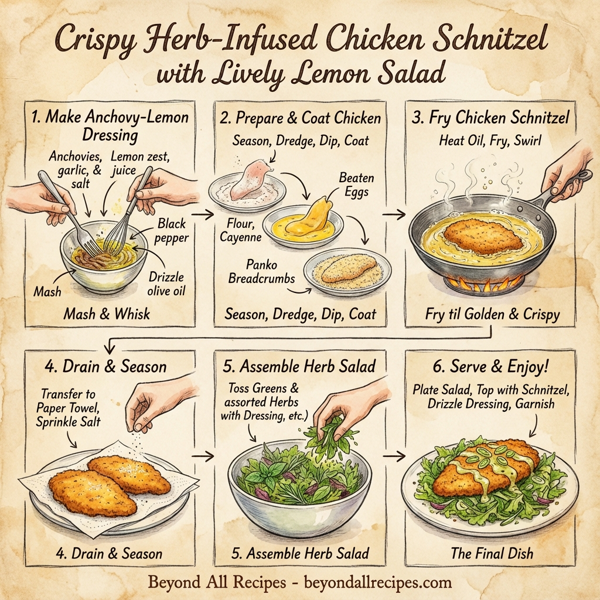 Crispy Herb-Infused Chicken Schnitzel with Lively Lemon Salad

1. Make Anchovy-Lemon Dressing

Anchovies, garlic, & salt

Lemon zest, juice

Black pepper

Drizzle olive oil

Mash

Mash & Whisk

2. Prepare & Coat Chicken

Season, Dredge, Dip, Coat

Beaten Eggs

Flour, Cayenne

Panko Breadcrumbs

Season, Dredge, Dip, Coat

3. Fry Chicken Schnitzel

Heat Oil, Fry, Swirl

Fry til Golden & Crispy

4. Drain & Season

Transfer to Paper Towel, Sprinkle Salt

4. Drain & Season

5. Assemble Herb Salad

Toss Greens & assorted Herbs with Dressing, etc.)

5. Assemble Herb Salad

6. Serve & Enjoy!

Plate Salad, Top with Schnitzel, Drizzle Dressing, Garnish

The Final Dish

Beyond All Recipes - beyondallrecipes.com