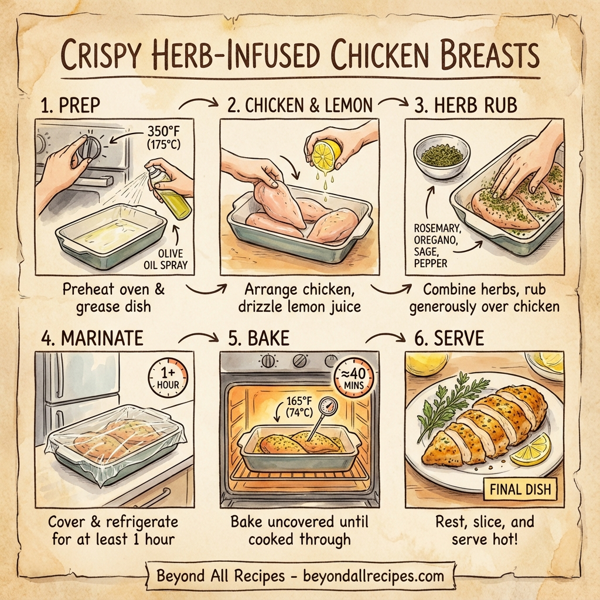 CRISPY HERB-INFUSED CHICKEN BREASTS

1. PREP

350°F (175°C)

OLIVE OIL SPRAY

Preheat oven & grease dish

2. CHICKEN & LEMON

Arrange chicken, drizzle lemon juice

3. HERB RUB

ROSEMARY, OREGANO, SAGE, PEPPER

Combine herbs, rub generously over chicken

4. MARINATE

1+ HOUR

Cover & refrigerate for at least 1 hour

5. BAKE

≈40 MINS

165°F (74°C)

Bake uncovered until cooked through

6. SERVE

FINAL DISH

Rest, slice, and serve hot!

Beyond All Recipes - beyondallrecipes.com