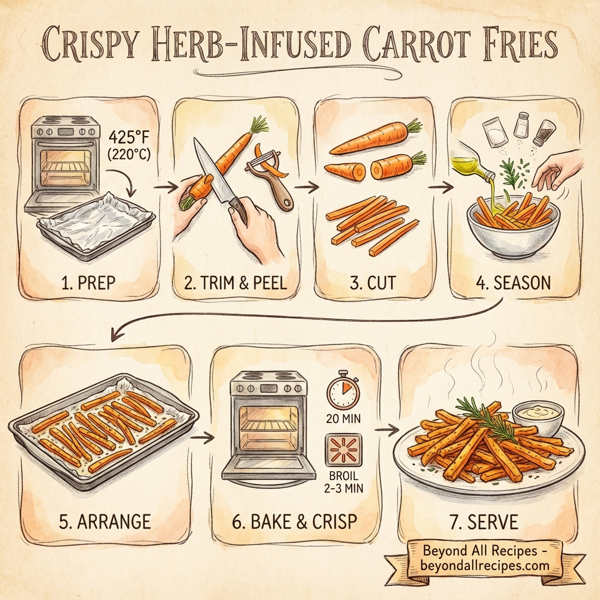 CRISPY HERB-INFUSED CARROT FRIES

425°F (220°C)

1. PREP

2. TRIM & PEEL

3. CUT

4. SEASON

5. ARRANGE

20 MIN

BROIL 2-3 MIN

6. BAKE & CRISP

7. SERVE

Beyond All Recipes - beyondallrecipes.com