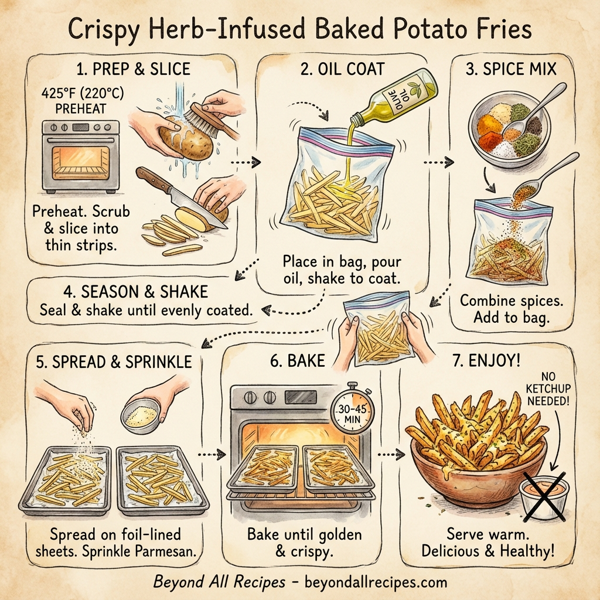 Crispy Herb-Infused Baked Potato Fries

1. PREP & SLICE

425°F (220°C) PREHEAT

Preheat. Scrub & slice into thin strips.

2. OIL COAT

OLIVE OIL

Place in bag, pour oil, shake to coat.

3. SPICE MIX

Combine spices. Add to bag.

4. SEASON & SHAKE

Seal & shake until evenly coated.

5. SPREAD & SPRINKLE

Spread on foil-lined sheets. Sprinkle Parmesan.

6. BAKE

30-45 MIN

Bake until golden & crispy.

7. ENJOY!

NO KETCHUP NEEDED!

Serve warm. Delicious & Healthy!

Beyond All Recipes - beyondallrecipes.com