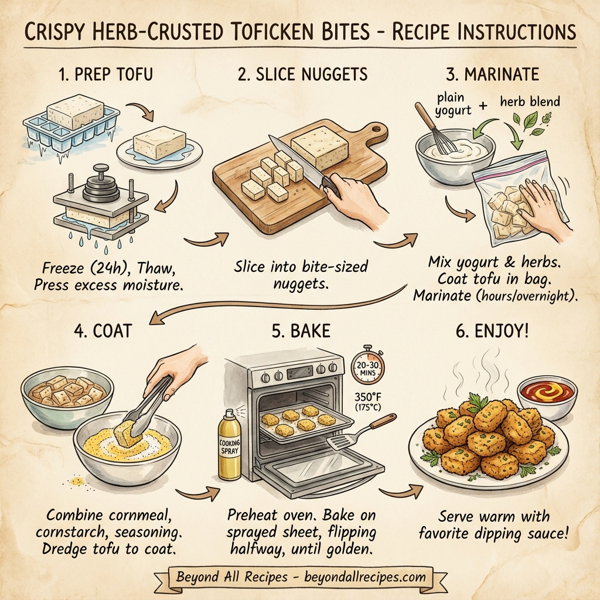 CRISPY HERB-CRUSTED TOFICKEN BITES - RECIPE INSTRUCTIONS

1. PREP TOFU

Freeze (24h), Thaw, Press excess moisture.

2. SLICE NUGGETS

Slice into bite-sized nuggets.

3. MARINATE

plain yogurt + herb blend

Mix yogurt & herbs. Coat tofu in bag. Marinate (hours/overnight).

4. COAT

Combine cornmeal, cornstarch, seasoning. Dredge tofu to coat.

5. BAKE

20-30 MINS

350°F (175°C)

COOKING SPRAY

Preheat oven. Bake on sprayed sheet, flipping halfway, until golden.

6. ENJOY!

Serve warm with favorite dipping sauce!

Beyond All Recipes - beyondallrecipes.com