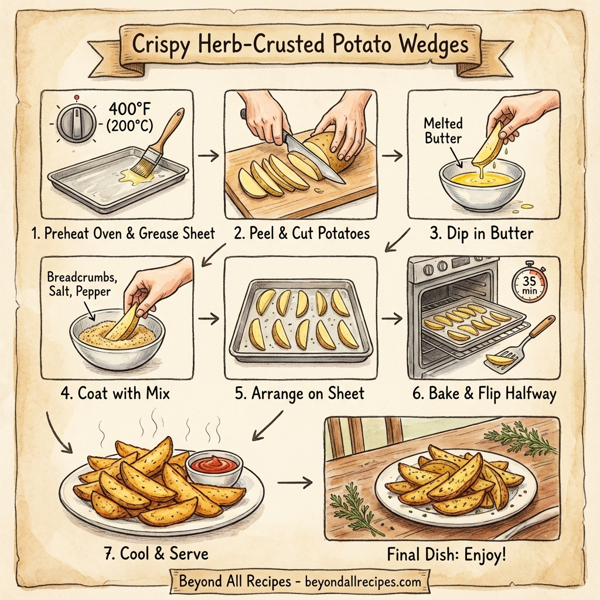 Crispy Herb-Crusted Potato Wedges

400°F (200°C)

1. Preheat Oven & Grease Sheet

2. Peel & Cut Potatoes

Melted Butter

3. Dip in Butter

Breadcrumbs, Salt, Pepper

4. Coat with Mix

5. Arrange on Sheet

35 min

6. Bake & Flip Halfway

7. Cool & Serve

Final Dish: Enjoy!

Beyond All Recipes - beyondallrecipes.com