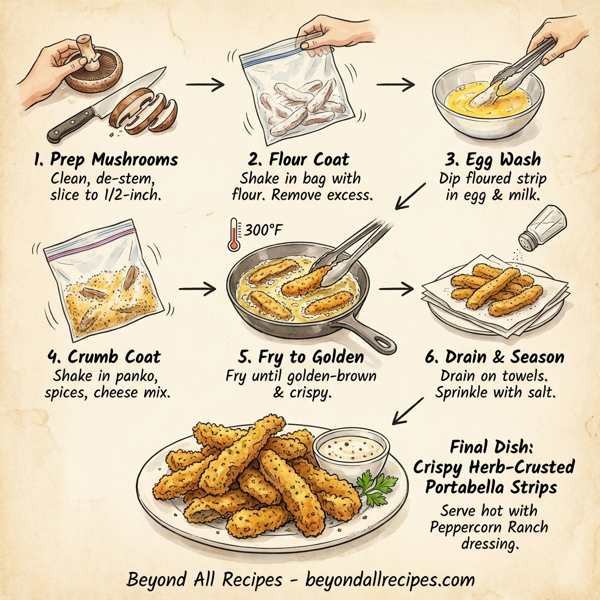 1. Prep Mushrooms
Clean, de-stem, slice to 1/2-inch.

2. Flour Coat
Shake in bag with flour. Remove excess.

3. Egg Wash
Dip floured strip in egg & milk.

4. Crumb Coat
Shake in panko, spices, cheese mix.

300°F

5. Fry to Golden
Fry until golden-brown & crispy.

6. Drain & Season
Drain on towels. Sprinkle with salt.

Final Dish:
Crispy Herb-Crusted Portabella Strips

Serve hot with Peppercorn Ranch dressing.

Beyond All Recipes - beyondallrecipes.com