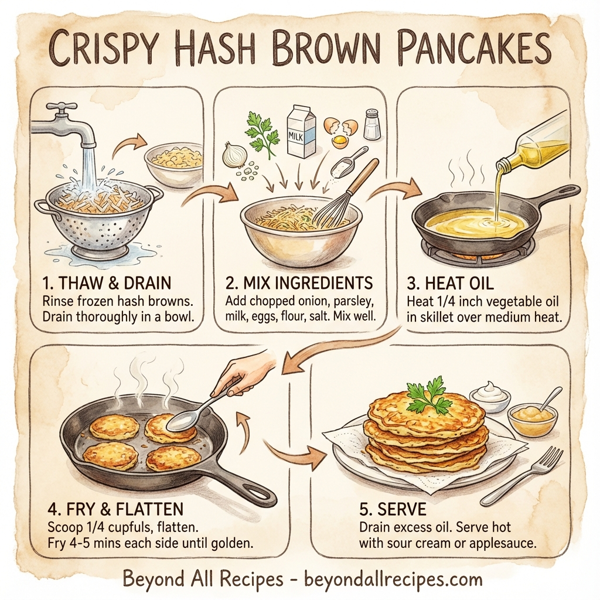 CRISPY HASH BROWN PANCAKES

MILK

1. THAW & DRAIN
Rinse frozen hash browns. Drain thoroughly in a bowl.

2. MIX INGREDIENTS
Add chopped onion, parsley, milk, eggs, flour, salt. Mix well.

3. HEAT OIL
Heat 1/4 inch vegetable oil in skillet over medium heat.

4. FRY & FLATTEN
Scoop 1/4 cupfuls, flatten. Fry 4-5 mins each side until golden.

5. SERVE
Drain excess oil. Serve hot with sour cream or applesauce.

Beyond All Recipes - beyondallrecipes.com