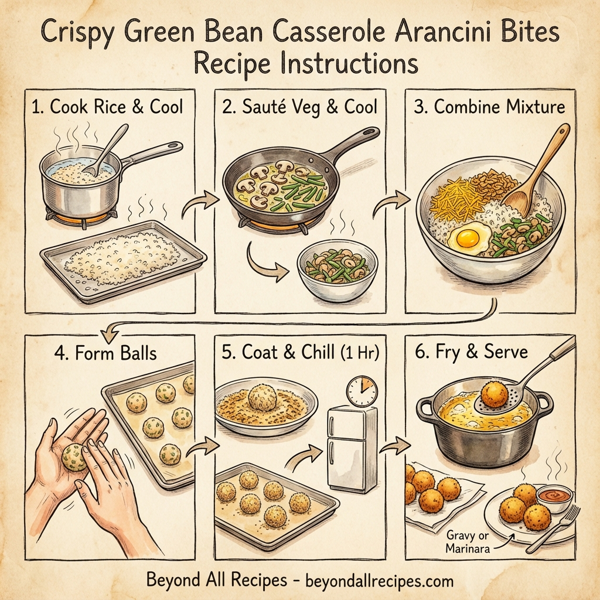 Crispy Green Bean Casserole Arancini Bites
Recipe Instructions

1. Cook Rice & Cool

2. Sauté Veg & Cool

3. Combine Mixture

4. Form Balls

5. Coat & Chill (1 Hr)

6. Fry & Serve

Gravy or Marinara

Beyond All Recipes - beyondallrecipes.com