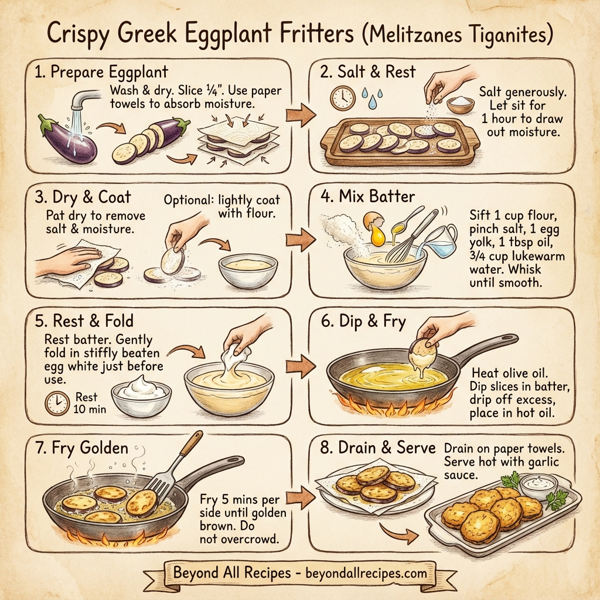 Crispy Greek Eggplant Fritters (Melitzanes Tiganites)

1. Prepare Eggplant
Wash & dry. Slice ¼". Use paper towels to absorb moisture.

2. Salt & Rest
Salt generously. Let sit for 1 hour to draw out moisture.

3. Dry & Coat
Pat dry to remove salt & moisture.
Optional: lightly coat with flour.

4. Mix Batter
Sift 1 cup flour, pinch salt, 1 egg yolk, 1 tbsp oil, 3/4 cup lukewarm water. Whisk until smooth.

5. Rest & Fold
Rest batter. Gently fold in stiffly beaten egg white just before use.
Rest 10 min

6. Dip & Fry
Heat olive oil. Dip slices in batter, drip off excess, place in hot oil.

7. Fry Golden
Fry 5 mins per side until golden brown. Do not overcrowd.

8. Drain & Serve
Drain on paper towels. Serve hot with garlic sauce.

Beyond All Recipes - beyondallrecipes.com