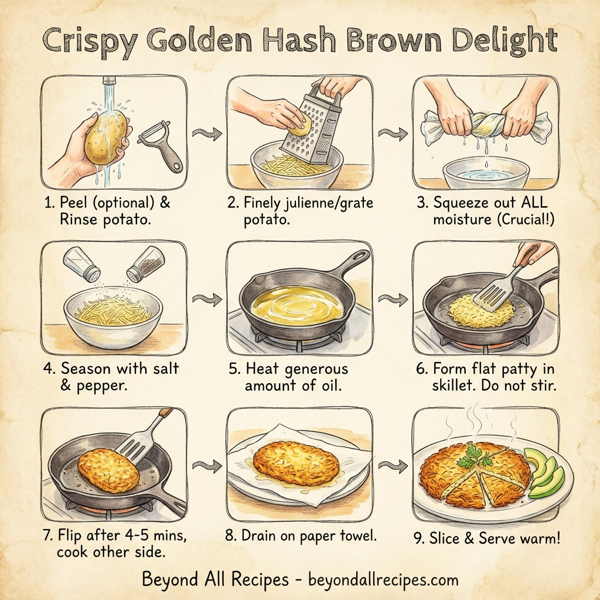 Crispy Golden Hash Brown Delight

1. Peel (optional) & Rinse potato.

2. Finely julienne/grate potato.

3. Squeeze out ALL moisture (Crucial!)

4. Season with salt & pepper.

5. Heat generous amount of oil.

6. Form flat patty in skillet. Do not stir.

7. Flip after 4-5 mins, cook other side.

8. Drain on paper towel.

9. Slice & Serve warm!

Beyond All Recipes - beyondallrecipes.com