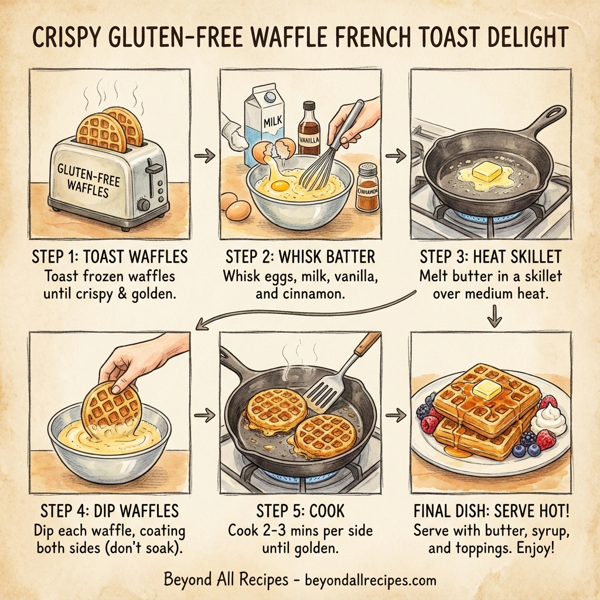 CRISPY GLUTEN-FREE WAFFLE FRENCH TOAST DELIGHT

GLUTEN-FREE WAFFLES

STEP 1: TOAST WAFFLES
Toast frozen waffles until crispy & golden.

MILK
VANILLA
CINNAMON

STEP 2: WHISK BATTER
Whisk eggs, milk, vanilla, and cinnamon.

STEP 3: HEAT SKILLET
Melt butter in a skillet over medium heat.

STEP 4: DIP WAFFLES
Dip each waffle, coating both sides (don't soak).

STEP 5: COOK
Cook 2-3 mins per side until golden.

FINAL DISH: SERVE HOT!
Serve with butter, syrup, and toppings. Enjoy!

Beyond All Recipes - beyondallrecipes.com