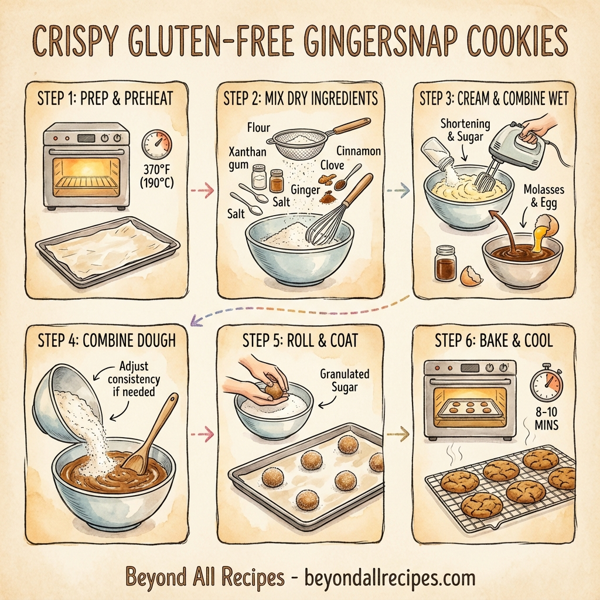 CRISPY GLUTEN-FREE GINGERSNAP COOKIES

STEP 1: PREP & PREHEAT

370°F (190°C)

STEP 2: MIX DRY INGREDIENTS

Flour

Xanthan gum

Cinnamon

Clove

Ginger

Salt

Salt

STEP 3: CREAM & COMBINE WET

Shortening & Sugar

Molasses & Egg

STEP 4: COMBINE DOUGH

Adjust consistency if needed

STEP 5: ROLL & COAT

Granulated Sugar

STEP 6: BAKE & COOL

8-10 MINS

Beyond All Recipes - beyondallrecipes.com