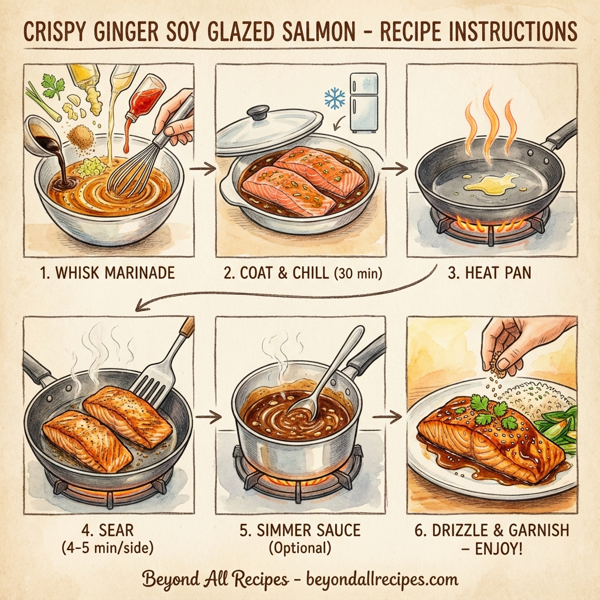 CRISPY GINGER SOY GLAZED SALMON – RECIPE INSTRUCTIONS

1. WHISK MARINADE

2. COAT & CHILL (30 min)

3. HEAT PAN

4. SEAR (4–5 min/side)

5. SIMMER SAUCE (Optional)

6. DRIZZLE & GARNISH – ENJOY!

Beyond All Recipes – beyondallrecipes.com