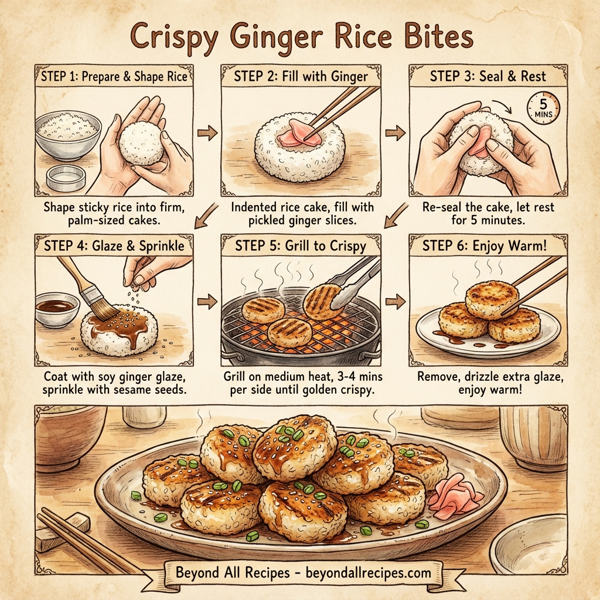 Crispy Ginger Rice Bites

STEP 1: Prepare & Shape Rice

Shape sticky rice into firm, palm-sized cakes.

STEP 2: Fill with Ginger

Indented rice cake, fill with pickled ginger slices.

STEP 3: Seal & Rest

5 MINS

Re-seal the cake, let rest for 5 minutes.

STEP 4: Glaze & Sprinkle

Coat with soy ginger glaze, sprinkle with sesame seeds.

STEP 5: Grill to Crispy

Grill on medium heat, 3-4 mins per side until golden crispy.

STEP 6: Enjoy Warm!

Remove, drizzle extra glaze, enjoy warm!

Beyond All Recipes - beyondallrecipes.com