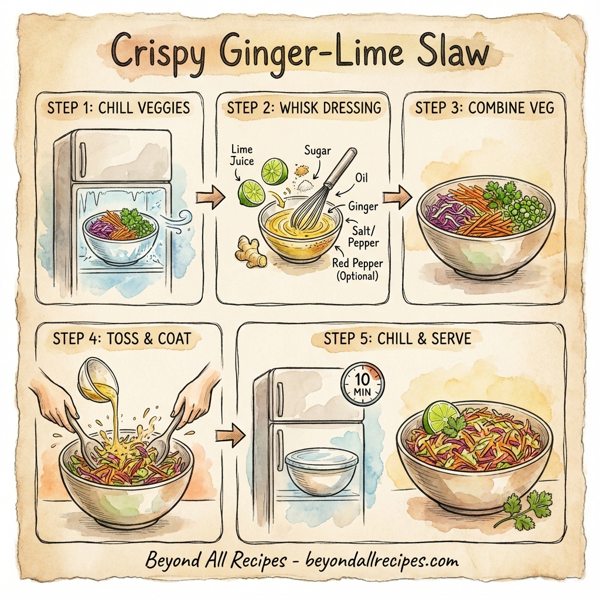 Crispy Ginger-Lime Slaw

STEP 1: CHILL VEGGIES

STEP 2: WHISK DRESSING

Lime Juice

Sugar

Oil

Ginger

Salt/ Pepper

Red Pepper (Optional)

STEP 3: COMBINE VEG

STEP 4: TOSS & COAT

STEP 5: CHILL & SERVE

10 MIN

Beyond All Recipes - beyondallrecipes.com