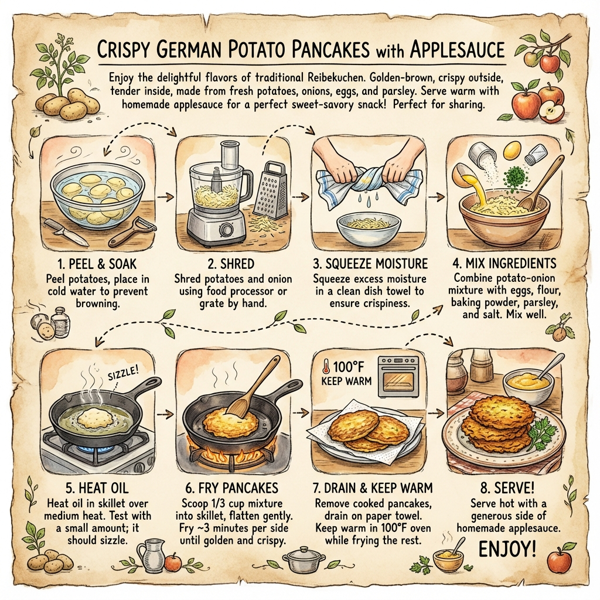 CRISPY GERMAN POTATO PANCAKES with APPLESAUCE

Enjoy the delightful flavors of traditional Reibekuchen. Golden-brown, crispy outside, tender inside, made from fresh potatoes, onions, eggs, and parsley. Serve warm with homemade applesauce for a perfect sweet-savory snack! Perfect for sharing.

1. PEEL & SOAK
Peel potatoes, place in cold water to prevent browning.

2. SHRED
Shred potatoes and onion using food processor or grate by hand.

3. SQUEEZE MOISTURE
Squeeze excess moisture in a clean dish towel to ensure crispiness.

4. MIX INGREDIENTS
Combine potato-onion mixture with eggs, flour, baking powder, parsley, and salt. Mix well.

SIZZLE!

100°F
KEEP WARM

5. HEAT OIL
Heat oil in skillet over medium heat. Test with a small amount; it should sizzle.

6. FRY PANCAKES
Scoop 1/3 cup mixture into skillet, flatten gently. Fry ~3 minutes per side until golden and crispy.

7. DRAIN & KEEP WARM
Remove cooked pancakes, drain on paper towel. Keep warm in 100°F oven while frying the rest.

8. SERVE!
Serve hot with a generous side of homemade applesauce.

ENJOY!