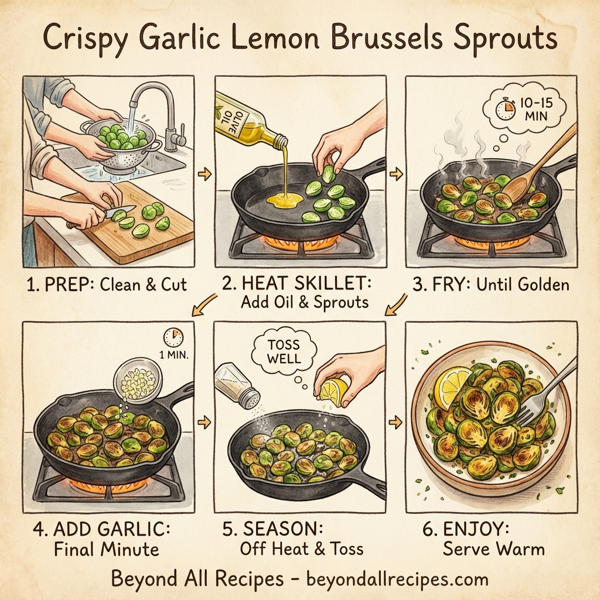 Crispy Garlic Lemon Brussels Sprouts

OLIVE OIL

10-15 MIN

1. PREP: Clean & Cut

2. HEAT SKILLET: Add Oil & Sprouts

3. FRY: Until Golden

1 MIN.

TOSS WELL

4. ADD GARLIC: Final Minute

5. SEASON: Off Heat & Toss

6. ENJOY: Serve Warm

Beyond All Recipes - beyondallrecipes.com