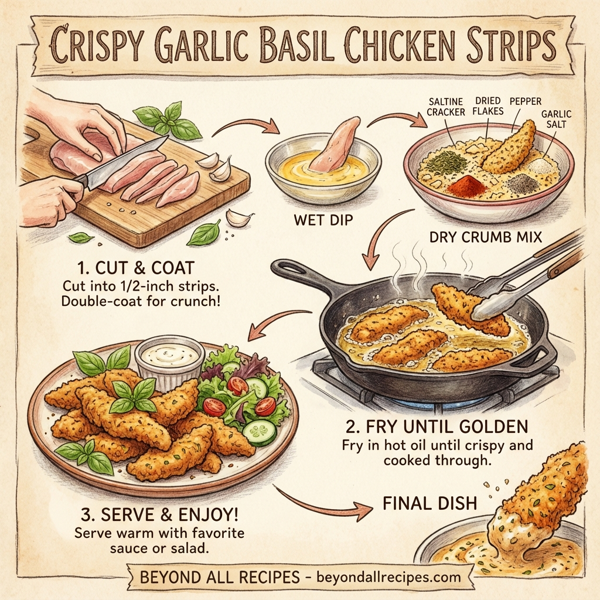 CRISPY GARLIC BASIL CHICKEN STRIPS

SALTINE CRACKER

DRIED FLAKES

PEPPER

GARLIC SALT

WET DIP

DRY CRUMB MIX

1. CUT & COAT
Cut into 1/2-inch strips. Double-coat for crunch!

2. FRY UNTIL GOLDEN
Fry in hot oil until crispy and cooked through.

3. SERVE & ENJOY!
Serve warm with favorite sauce or salad.

FINAL DISH

BEYOND ALL RECIPES - beyondallrecipes.com