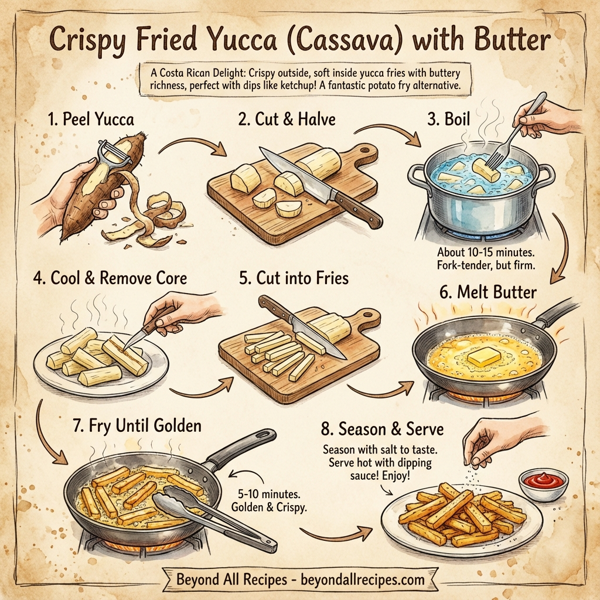 Crispy Fried Yucca (Cassava) with Butter

A Costa Rican Delight: Crispy outside, soft inside yucca fries with buttery richness, perfect with dips like ketchup! A fantastic potato fry alternative.

1. Peel Yucca

2. Cut & Halve

3. Boil

About 10-15 minutes. Fork-tender, but firm.

4. Cool & Remove Core

5. Cut into Fries

6. Melt Butter

7. Fry Until Golden

5-10 minutes. Golden & Crispy.

8. Season & Serve

Season with salt to taste. Serve hot with dipping sauce! Enjoy!

Beyond All Recipes - beyondallrecipes.com