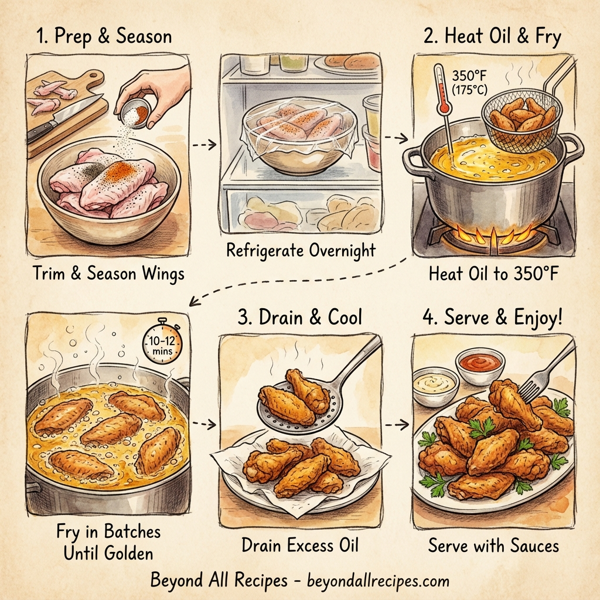 1. Prep & Season

Trim & Season Wings

Refrigerate Overnight

2. Heat Oil & Fry

350°F (175°C)

Heat Oil to 350°F

10-12 mins

Fry in Batches Until Golden

3. Drain & Cool

Drain Excess Oil

4. Serve & Enjoy!

Serve with Sauces

Beyond All Recipes - beyondallrecipes.com