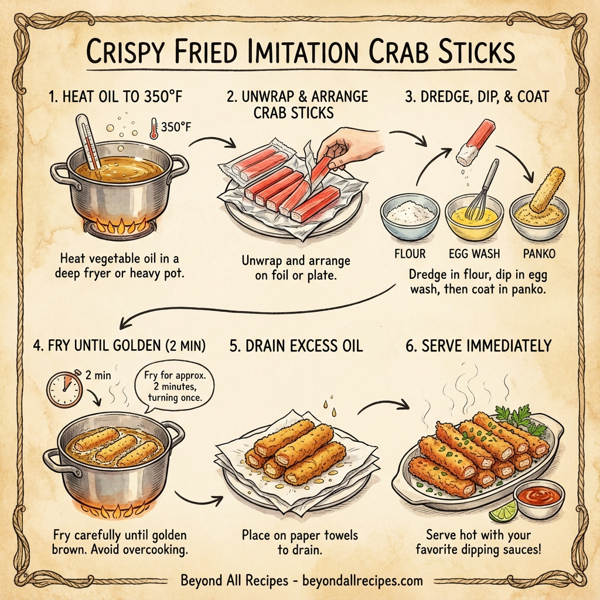 CRISPY FRIED IMITATION CRAB STICKS

1. HEAT OIL TO 350°F

350°F

Heat vegetable oil in a deep fryer or heavy pot.

2. UNWRAP & ARRANGE CRAB STICKS

Unwrap and arrange on foil or plate.

3. DREDGE, DIP, & COAT

FLOUR

EGG WASH

PANKO

Dredge in flour, dip in egg wash, then coat in panko.

4. FRY UNTIL GOLDEN (2 MIN)

2 min

Fry for approx. 2 minutes, turning once.

Fry carefully until golden brown. Avoid overcooking.

5. DRAIN EXCESS OIL

Place on paper towels to drain.

6. SERVE IMMEDIATELY

Serve hot with your favorite dipping sauces!

Beyond All Recipes - beyondallrecipes.com