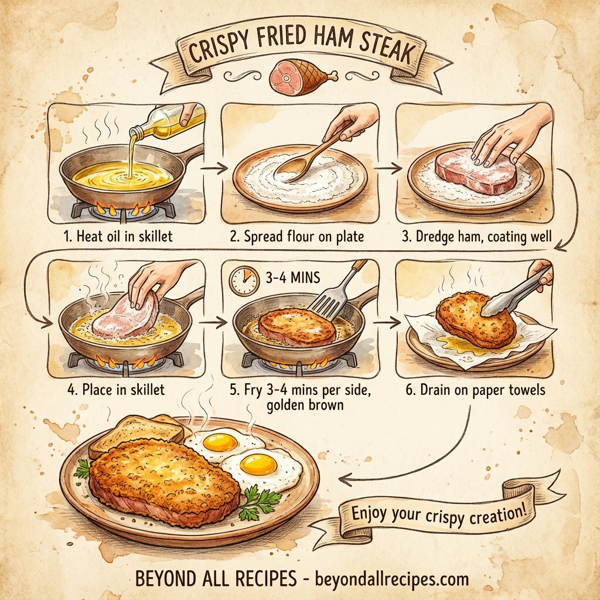 CRISPY FRIED HAM STEAK

1. Heat oil in skillet

2. Spread flour on plate

3. Dredge ham, coating well

4. Place in skillet

3-4 MINS

5. Fry 3-4 mins per side, golden brown

6. Drain on paper towels

Enjoy your crispy creation!

BEYOND ALL RECIPES - beyondallrecipes.com