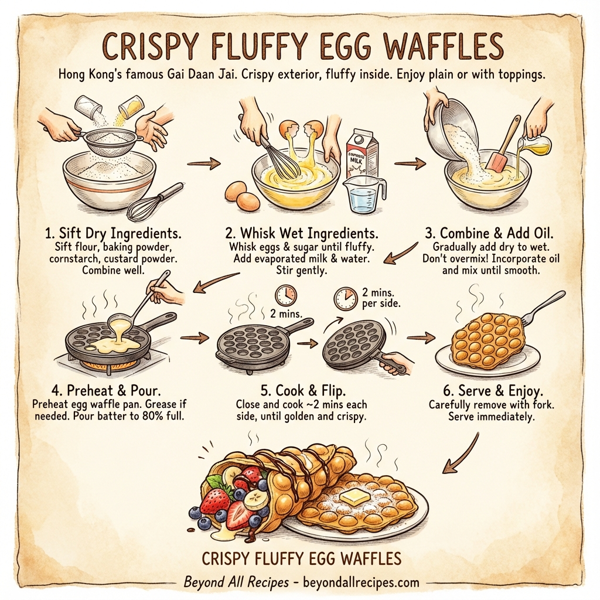 CRISPY FLUFFY EGG WAFFLES

Hong Kong's famous Gai Daan Jai. Crispy exterior, fluffy inside. Enjoy plain or with toppings.

MILK

1. Sift Dry Ingredients.
Sift flour, baking powder, cornstarch, custard powder. Combine well.

2. Whisk Wet Ingredients.
Whisk eggs & sugar until fluffy. Add evaporated milk & water. Stir gently.

3. Combine & Add Oil.
Gradually add dry to wet. Don't overmix! Incorporate oil and mix until smooth.

2 mins.

2 mins. per side.

4. Preheat & Pour.
Preheat egg waffle pan. Grease if needed. Pour batter to 80% full.

5. Cook & Flip.
Close and cook ~2 mins each side, until golden and crispy.

6. Serve & Enjoy.
Carefully remove with fork. Serve immediately.

CRISPY FLUFFY EGG WAFFLES

Beyond All Recipes - beyondallrecipes.com