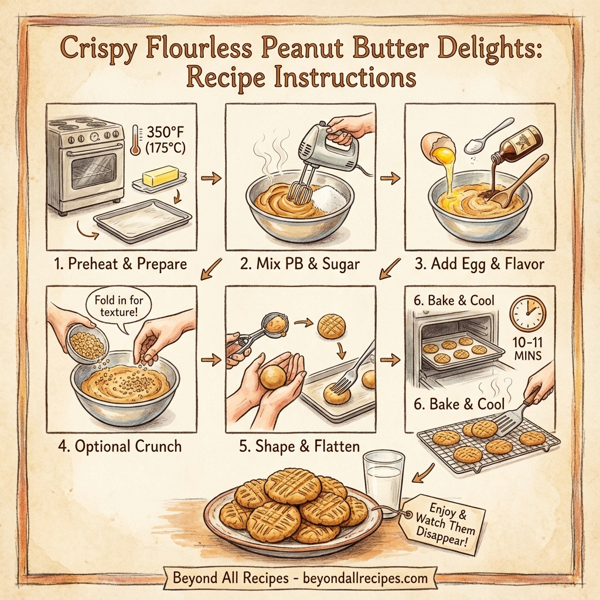 Crispy Flourless Peanut Butter Delights: Recipe Instructions

350°F (175°C)

1. Preheat & Prepare

2. Mix PB & Sugar

3. Add Egg & Flavor

Fold in for texture!

4. Optional Crunch

5. Shape & Flatten

6. Bake & Cool

10–11 MINS

6. Bake & Cool

Enjoy & Watch Them Disappear!

Beyond All Recipes - beyondallrecipes.com